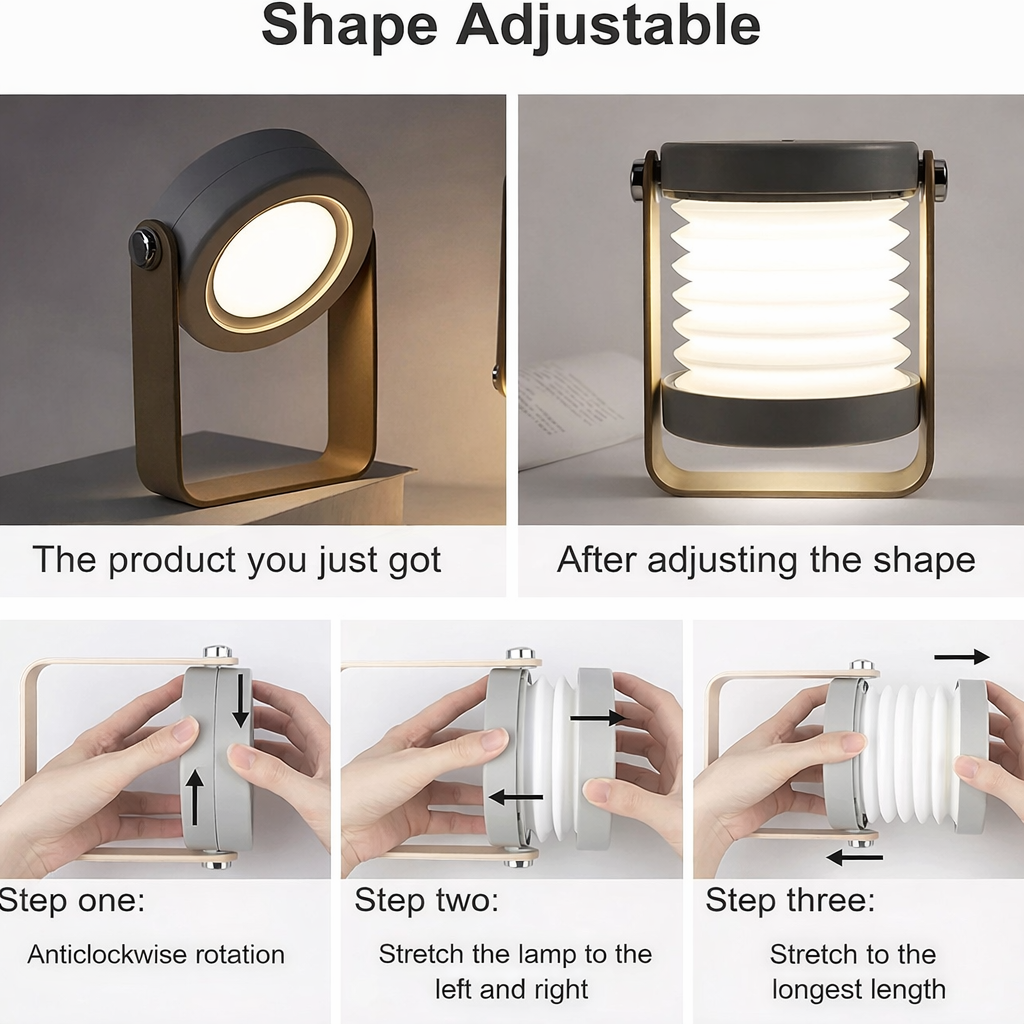 Shape Adjustable

The product you just got

After adjusting the shape

Step one:

Anticlockwise rotation

Step two:

Stretch the lamp to the left and right

Step three:

Stretch to the longest length