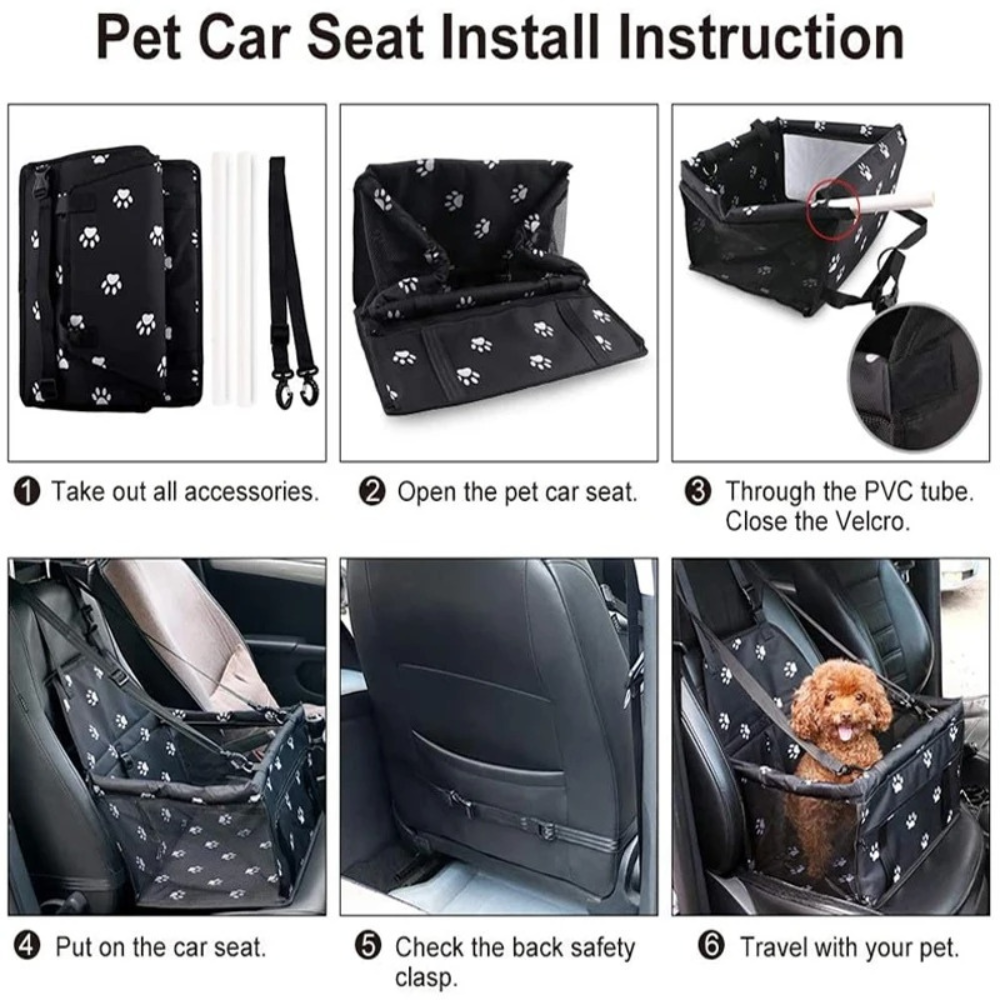 Pet Car Seat Install Instruction

❶ Take out all accessories.

❷ Open the pet car seat.

❸ Through the PVC tube. Close the Velcro.

❹ Put on the car seat.

❺ Check the back safety clasp.

❻ Travel with your pet.