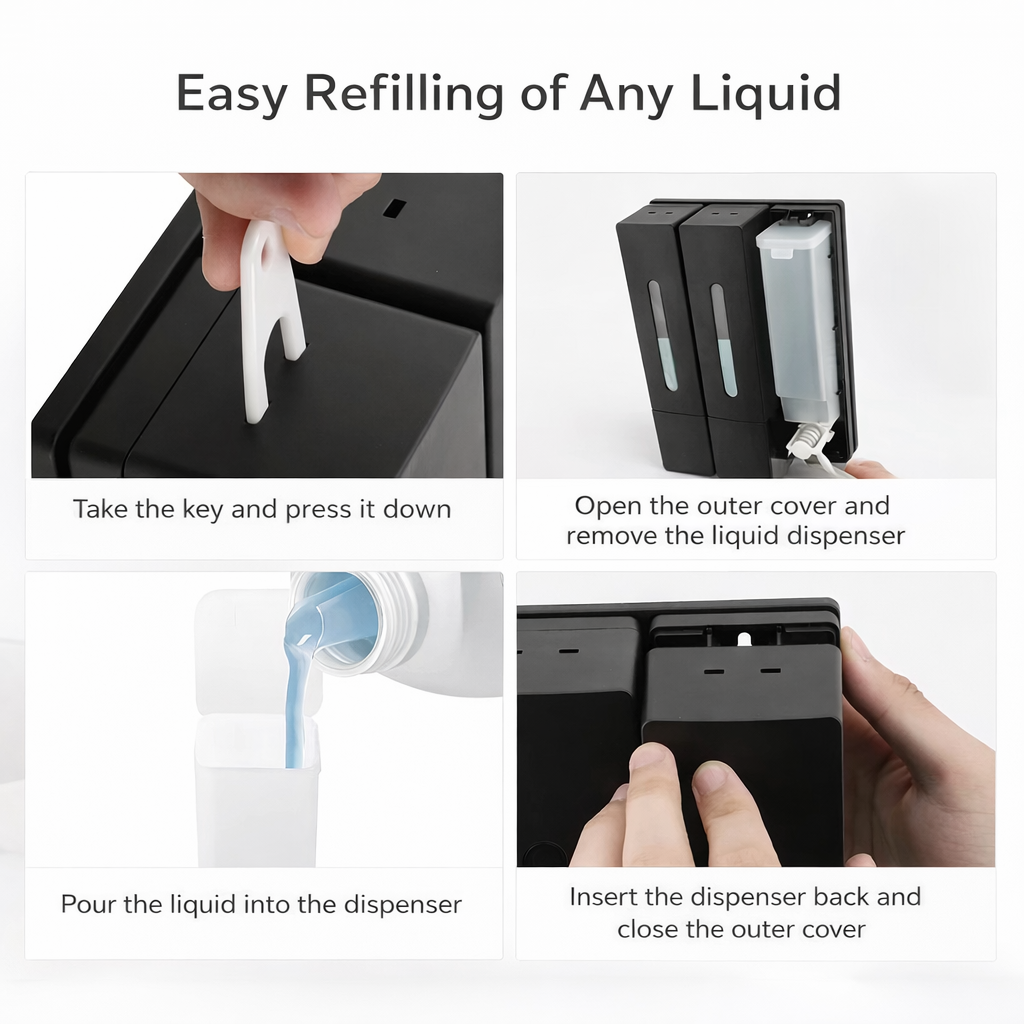 Easy Refilling of Any Liquid

Take the key and press it down

Open the outer cover and remove the liquid dispenser

Pour the liquid into the dispenser

Insert the dispenser back and close the outer cover